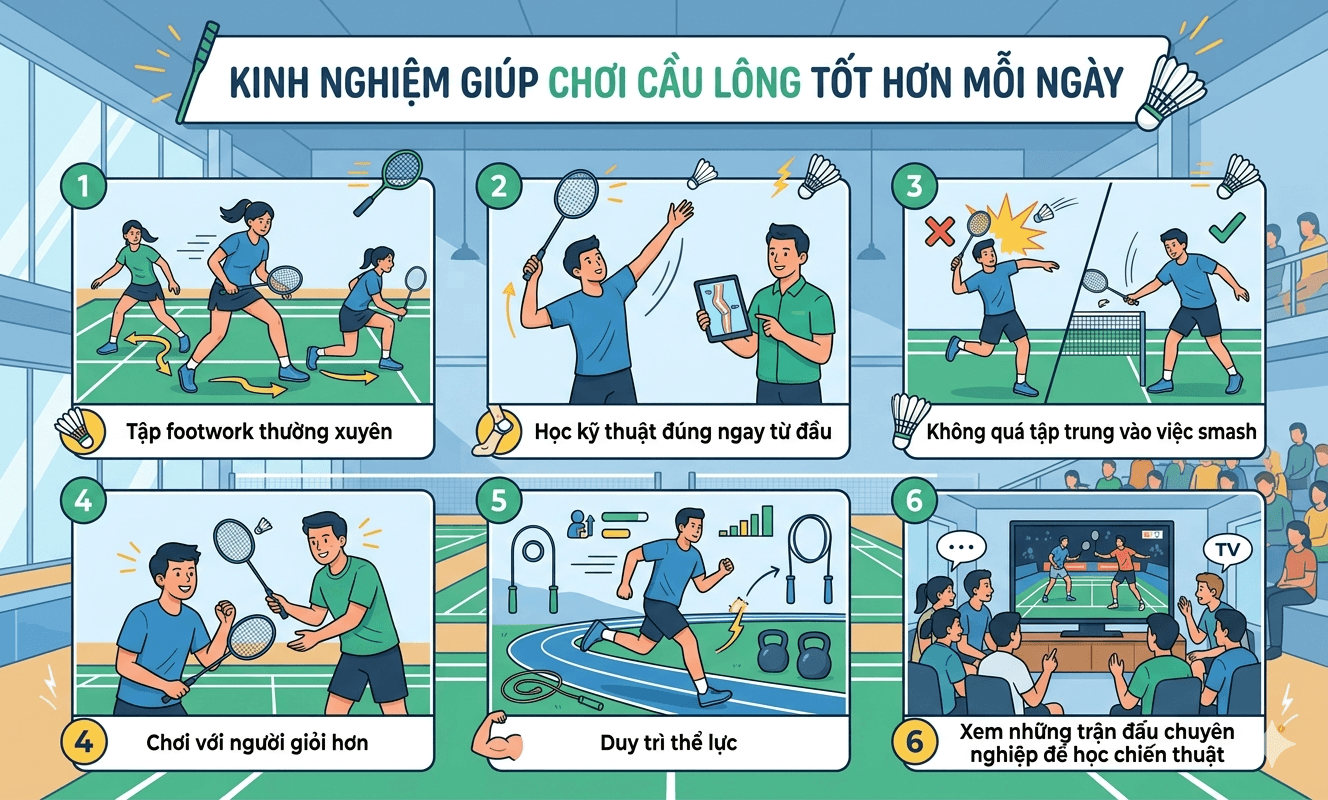 KINH NGHIỆM GIÚP CHƠI CẦU LÔNG TỐT HƠN MỖI NGÀY

1
Tập footwork thường xuyên

2
Học kỹ thuật đúng ngay từ đầu

3
Không quá tập trung vào việc smash

4
4 Chơi với người giỏi hơn

5
Duy trì thể lực

6
...
TV
6 Xem những trận đấu chuyên nghiệp để học chiến thuật